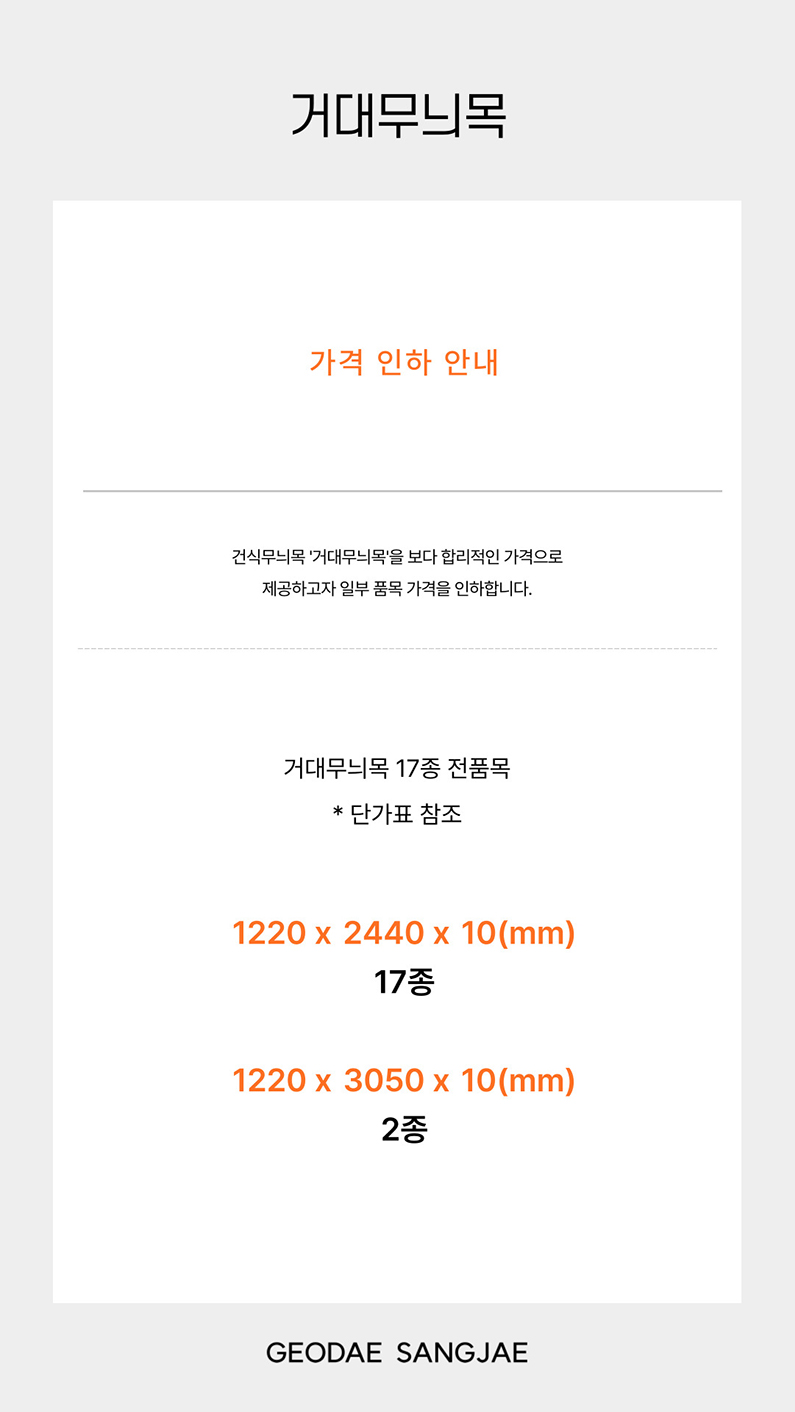 거대무늬목

가격 인하 안내

건식무늬목 '거대무늬목'을 보다 합리적인 가격으로
제공하고자 일부 품목 가격을 인하합니다.

거대무늬목 17종 전품목
* 단가표 참조

1220 x 2440 x 10(mm)
17종

1220 x 3050 x 10(mm)
2종

GEODAE SANGJAE