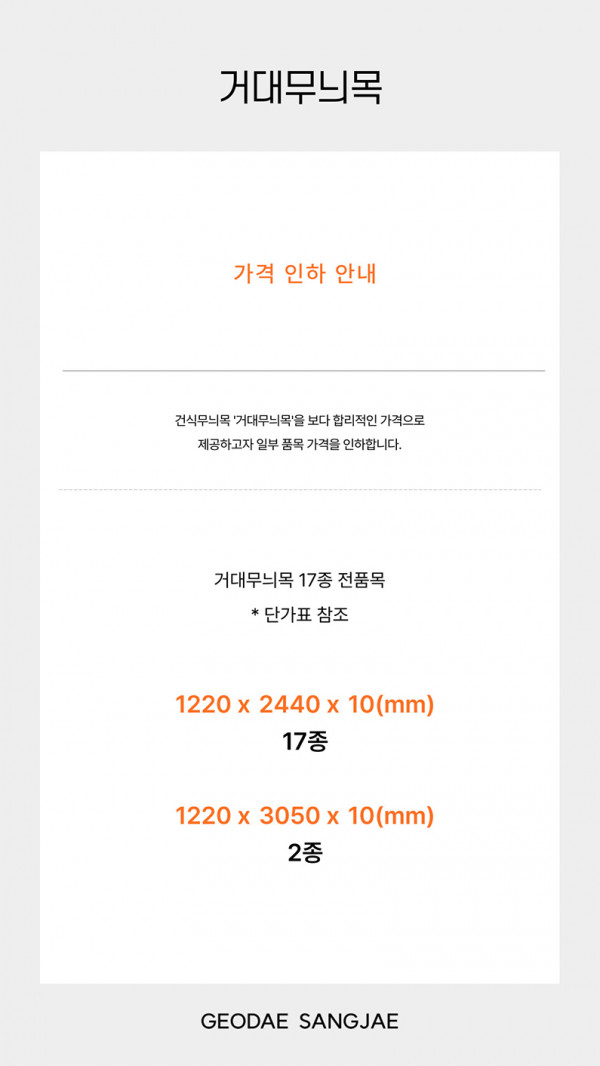 거대무늬목

가격 인하 안내

건식무늬목 '거대무늬목'을 보다 합리적인 가격으로 제공하고자 일부 품목 가격을 인하합니다.

거대무늬목 17종 전품목
* 단가표 참조

1220 x 2440 x 10(mm)
17종

1220 x 3050 x 10(mm)
2종

GEODAE SANGJAE